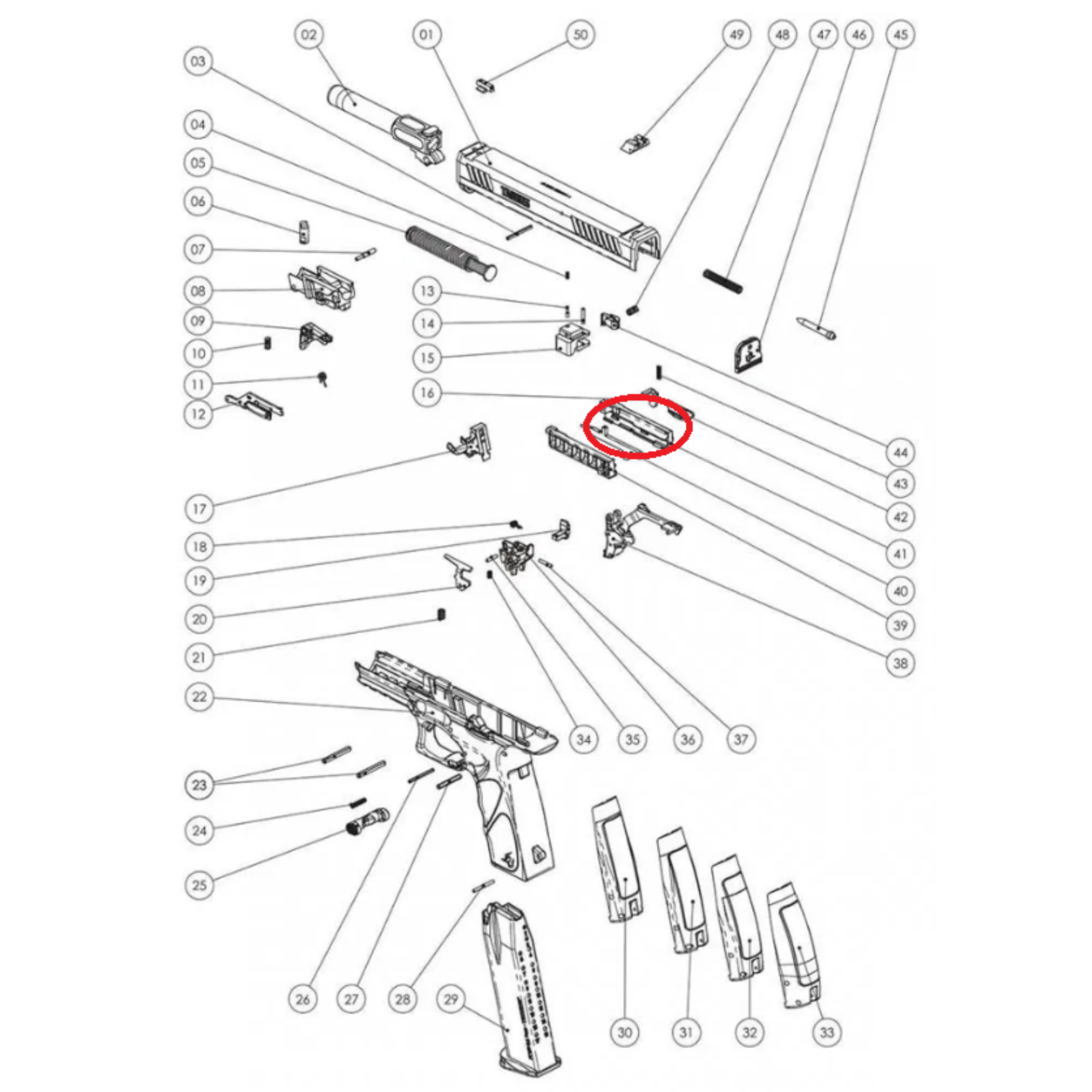 02
01
50
49
48
47
46
45
03
04
05
06
07
08
09
10
11
12
13
14
15
16
17
18
19
20
21
22
23
24
25
26
27
28
29
30
31
32
33
34
35
36
37
38
39
40
41
42
43
44