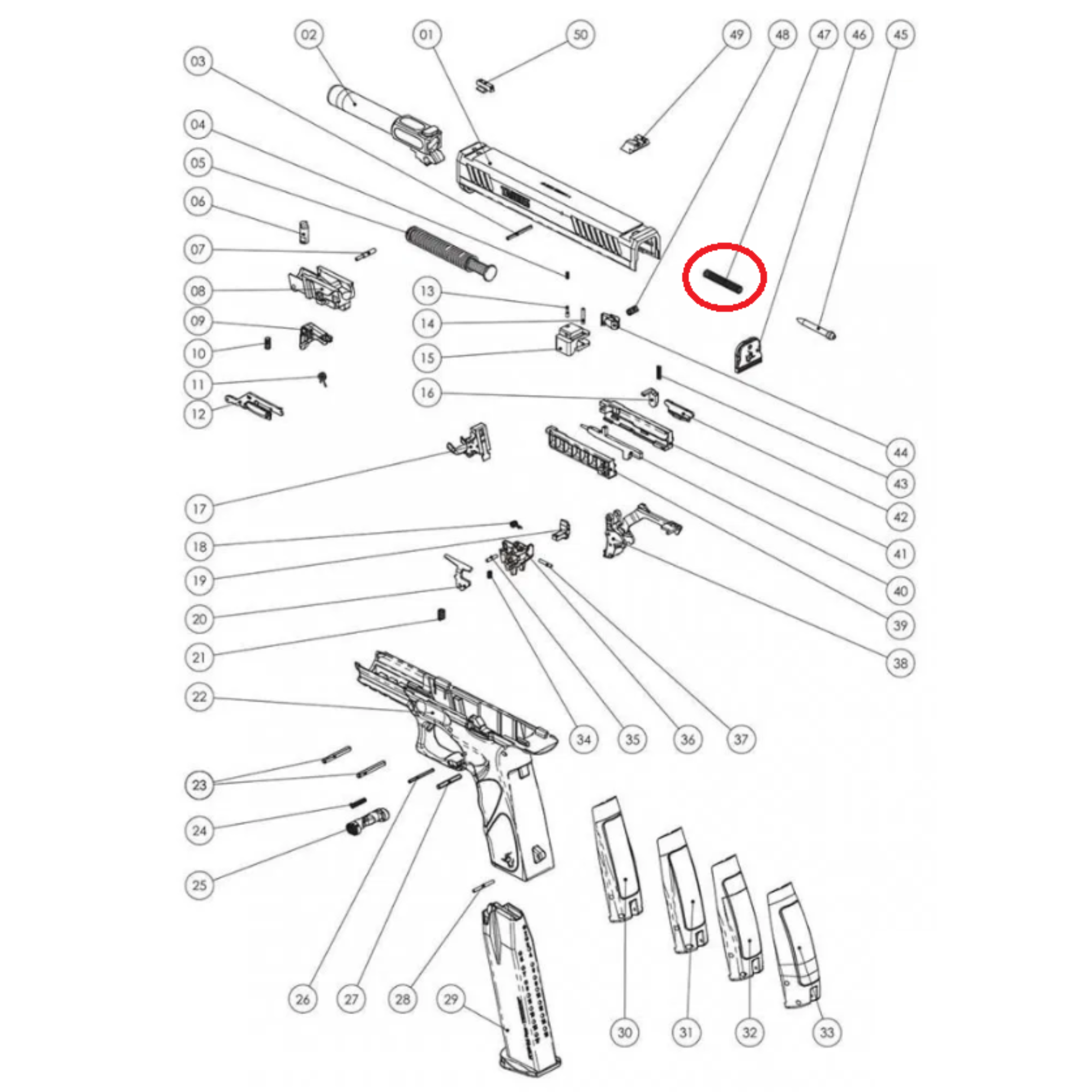 02 01 50 49 48 47 46 45
03
04
05
06
07
08
09
10
11
12
13
14
15
16
17
18
19
20
21
22
23
24
25
44
43
42
41
40
39
38
34 35 36 37
26 27 28 29 30 31 32 33